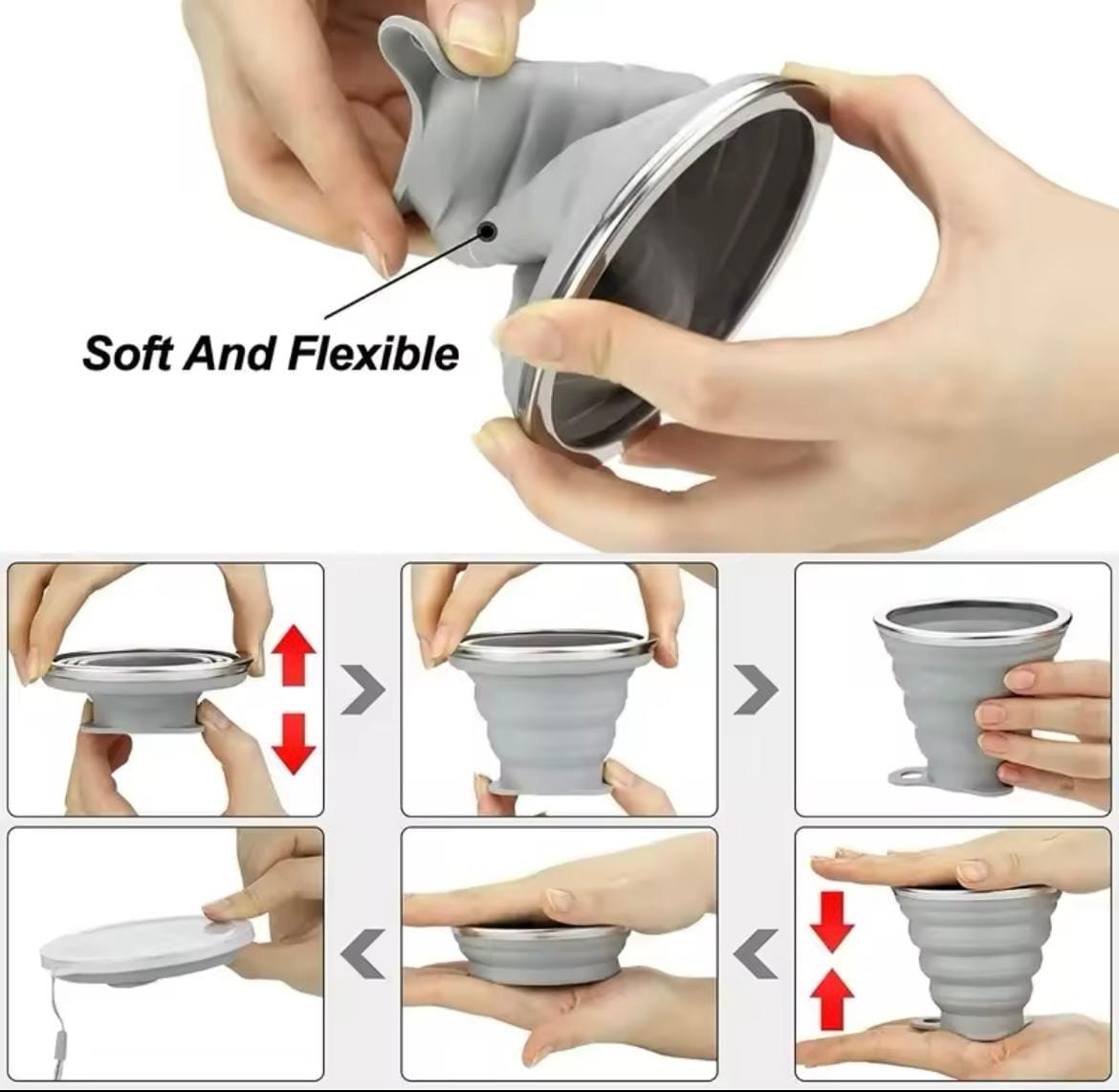 Soft And Flexible